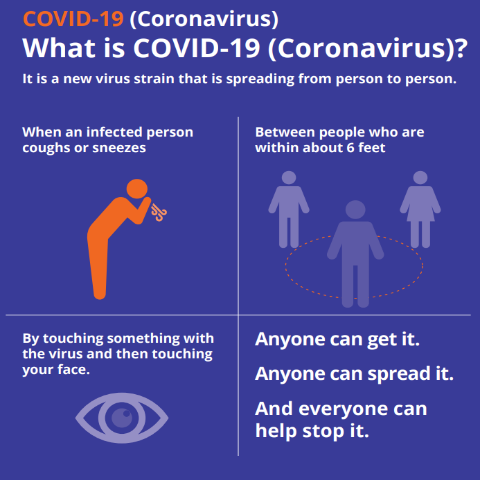 COVID-19 (Coronavirus)
What is COVID-19 (Coronavirus)?

It is a new virus strain that is spreading from person to person.

When an infected person coughs or sneezes

Between people who are within about 6 feet

By touching something with the virus and then touching your face.

Anyone can get it.

Anyone can spread it.

And everyone can help stop it.